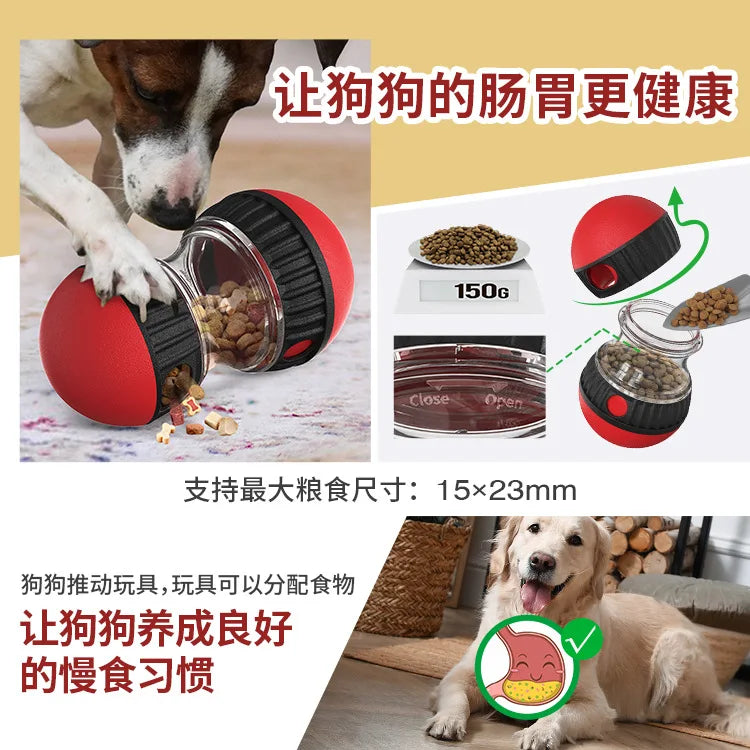 让狗狗的肠胃更健康

150G

Close Open

支持最大粮食尺寸：15×23mm

狗狗推动玩具，玩具可以分配食物

让狗狗养成良好的慢食习惯